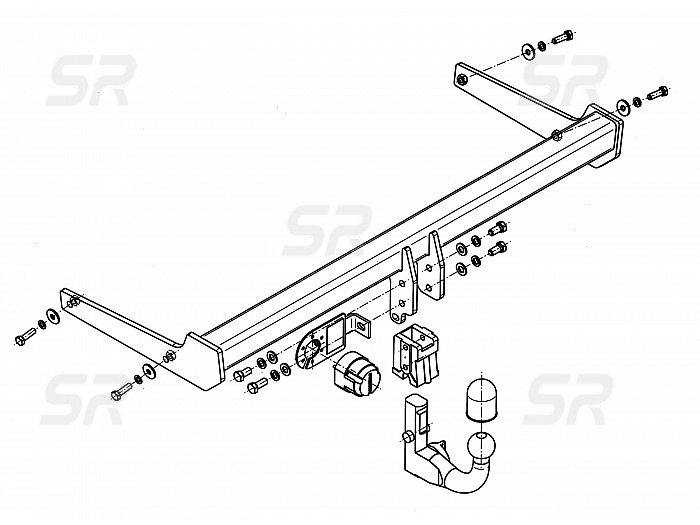 SR
SR
SR
SR
SR