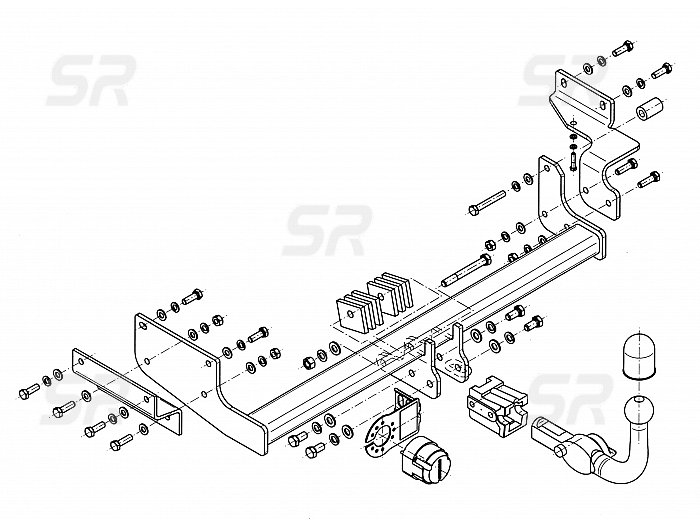 SR SR SR SR SR