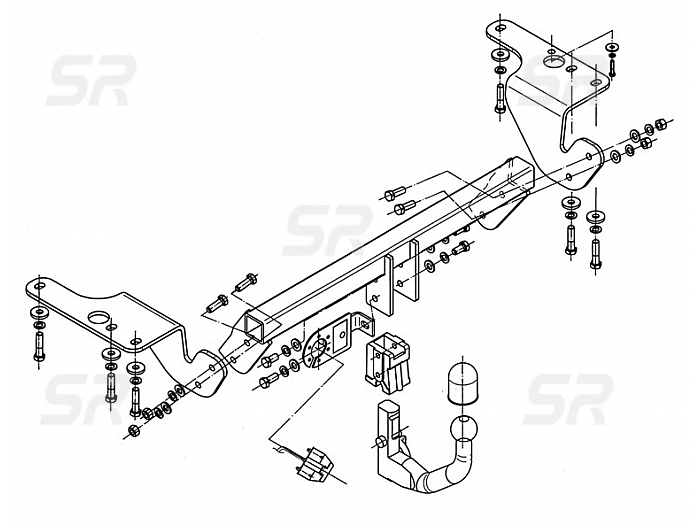 SR SR SR SR SR