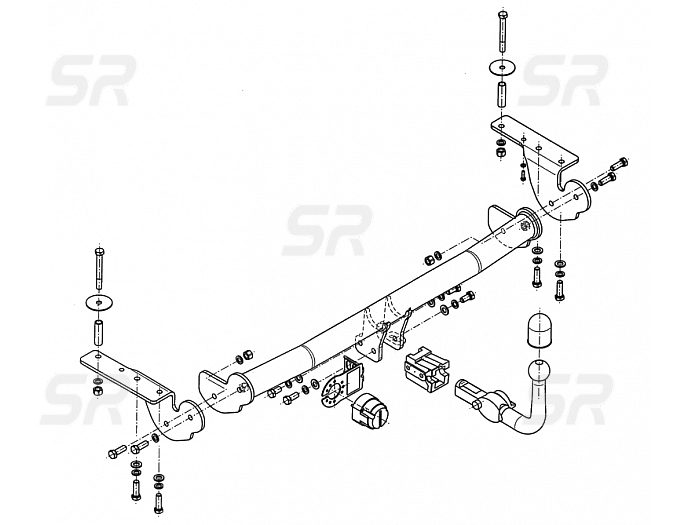 SR SR SR SR SR