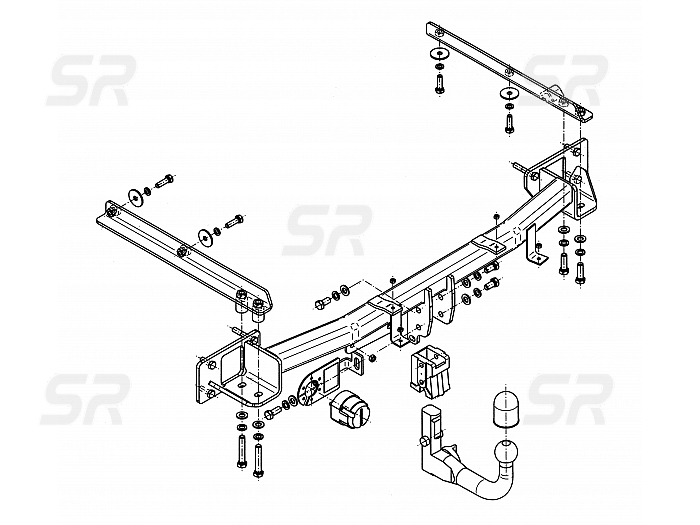 SR
SR
SR
SR
SR