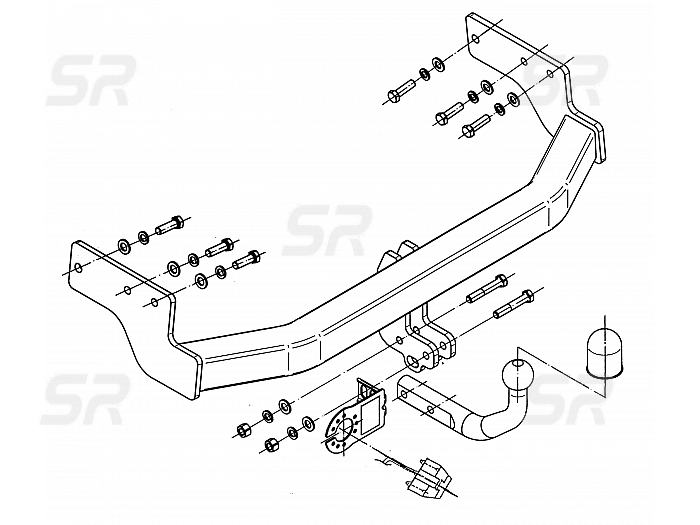 SR
SR
SR
SR
SR