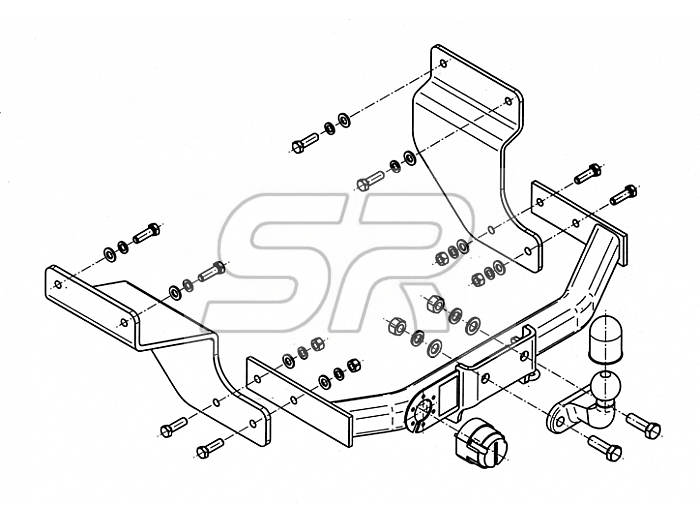 SR